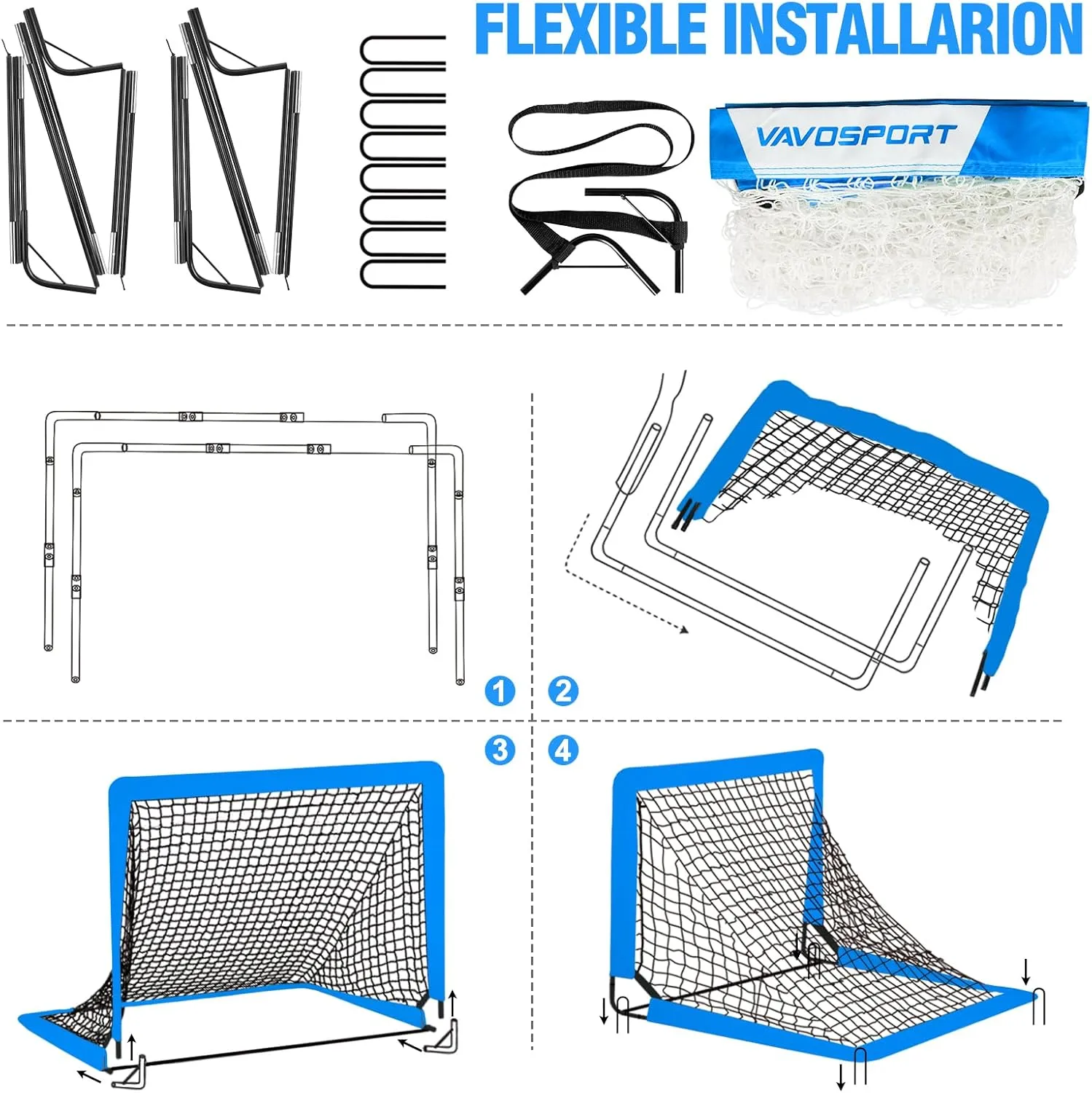 FLEXIBLE INSTALLARION

VAVOSPORT

1

2

3

4