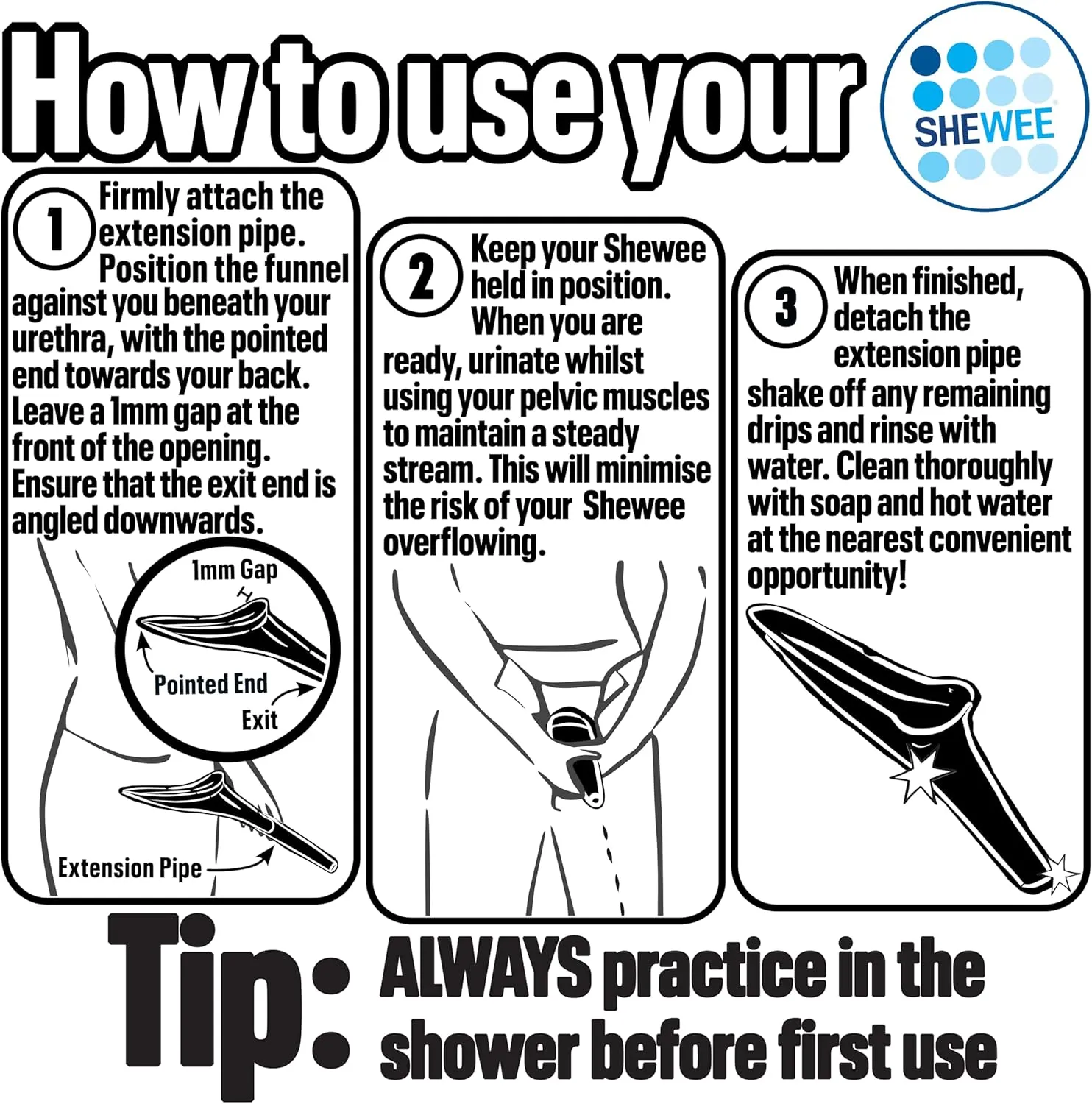 How to use your SHEWEE

1 Firmly attach the extension pipe. Position the funnel against you beneath your urethra, with the pointed end towards your back. Leave a 1mm gap at the front of the opening. Ensure that the exit end is angled downwards.

1mm Gap

Pointed End

Exit

Extension Pipe

2 Keep your Shewee held in position. When you are ready, urinate whilst using your pelvic muscles to maintain a steady stream. This will minimise the risk of your Shewee overflowing.

3 When finished, detach the extension pipe shake off any remaining drips and rinse with water. Clean thoroughly with soap and hot water at the nearest convenient opportunity!

Tip: ALWAYS practice in the shower before first use